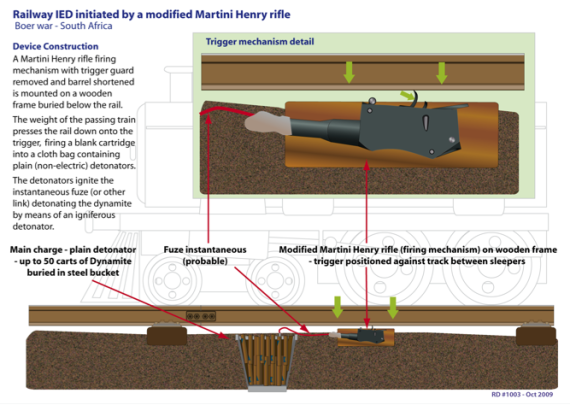 Railway IED initiated by a modified Martini Henry rifle
Boer war - South Africa

Device Construction
A Martini Henry rifle firing mechanism with trigger guard removed and barrel shortened is mounted on a wooden frame buried below the rail.

The weight of the passing train presses the rail down onto the trigger, firing a blank cartridge into a cloth bag containing plain (non-electric) detonators.

The detonators ignite the instantaneous fuze (or other link) detonating the dynamite by means of an igniferous detonator.

Trigger mechanism detail

Main charge - plain detonator - up to 50 carts of Dynamite buried in steel bucket

Fuze instantaneous (probable)

Modified Martini Henry rifle (firing mechanism) on wooden frame - trigger positioned against track between sleepers

RD #1003 - Oct 2009